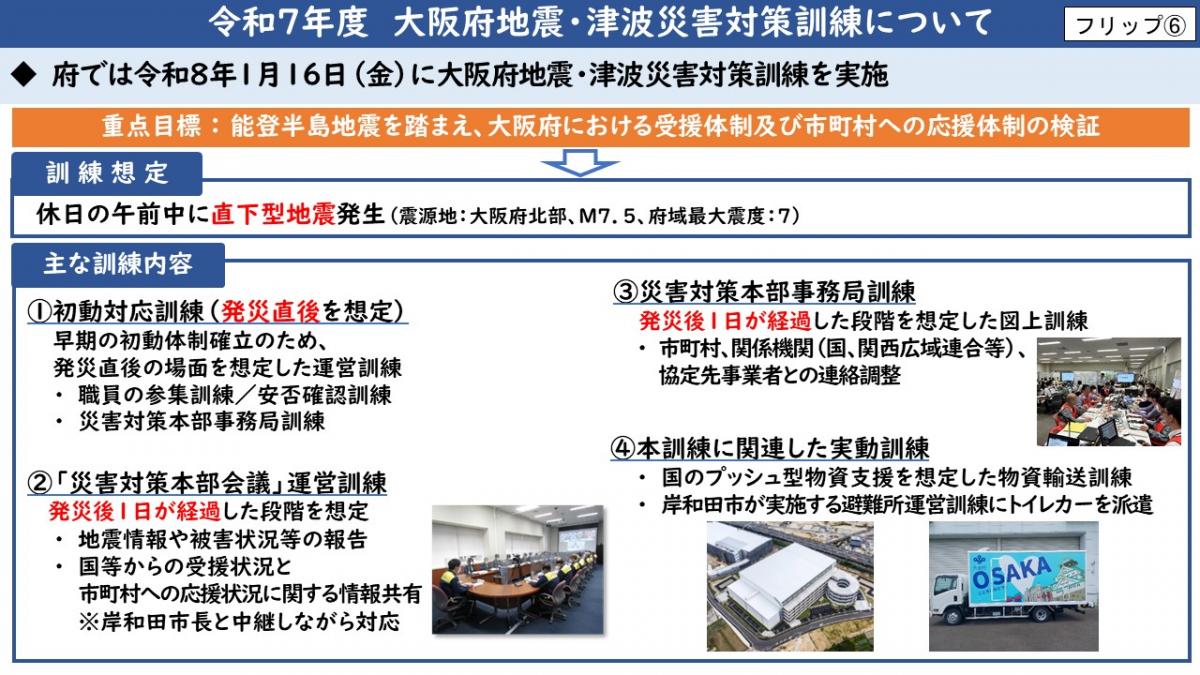 令和7年度　大阪府地震・津波災害対策訓練について

フリップ⑥

◆ 府では令和8年1月16日（金）に大阪府地震・津波災害対策訓練を実施

重点目標：能登半島地震を踏まえ、大阪府における受援体制及び市町村への応援体制の検証

訓練想定

休日の午前中に直下型地震発生（震源地：大阪府北部、M7.5、府域最大震度：7）

主な訓練内容

①初動対応訓練（発災直後を想定）
早期の初動体制確立のため、発災直後の場面を想定した運営訓練
・ 職員の参集訓練／安否確認訓練
・ 災害対策本部事務局訓練

②「災害対策本部会議」運営訓練
発災後1日が経過した段階を想定
・ 地震情報や被害状況等の報告
・ 国等からの受援状況と市町村への応援状況に関する情報共有
※岸和田市長と中継しながら対応

③災害対策本部事務局訓練
発災後1日が経過した段階を想定した図上訓練
・ 市町村、関係機関（国、関西広域連合等）、協定先事業者との連絡調整

④本訓練に関連した実動訓練
・ 国のプッシュ型物資支援を想定した物資輸送訓練
・ 岸和田市が実施する避難所運営訓練にトイレカーを派遣

OSAKA